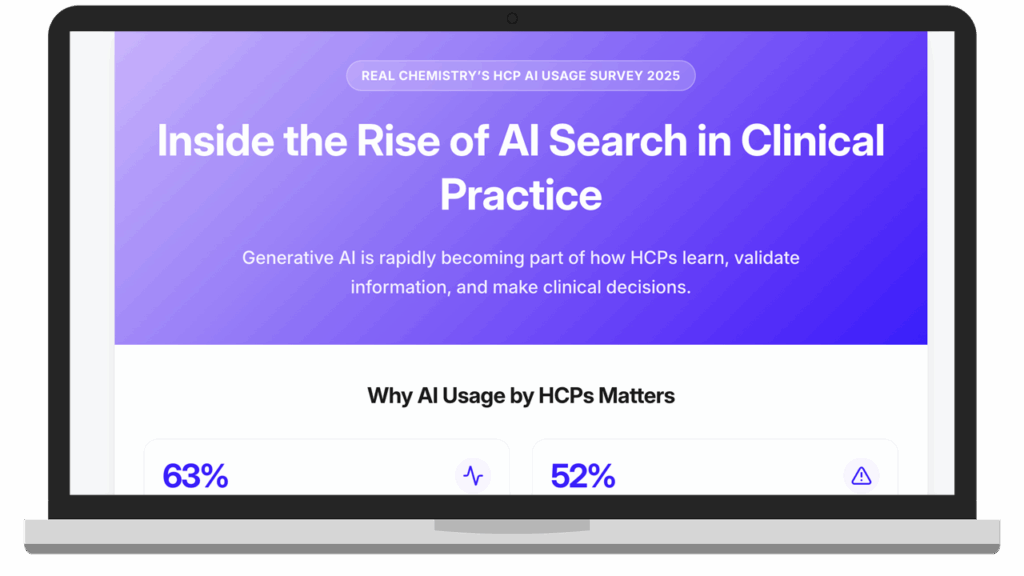 REAL CHEMISTRY'S HCP AI USAGE SURVEY 2025

Inside the Rise of AI Search in Clinical Practice

Generative AI is rapidly becoming part of how HCPs learn, validate information, and make clinical decisions.

Why AI Usage by HCPs Matters

63%

52%